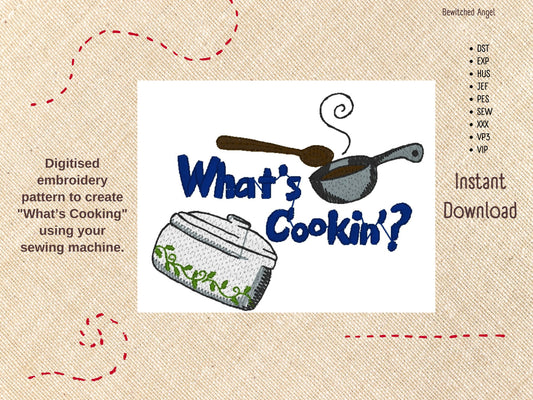 Bewitched Angel

- DST
- EXP
- HUS
- JEF
- PES
- SEW
- XXX
- VP3
- VIP

Digitised embroidery pattern to create "What's Cooking" using your sewing machine.

What's Cookin'?

Instant Download