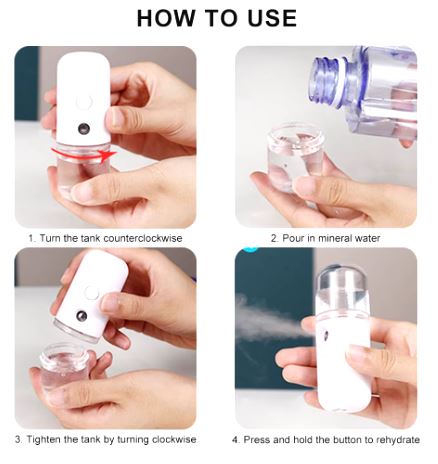 HOW TO USE

1. Turn the tank counterclockwise

2. Pour in mineral water

3. Tighten the tank by turning clockwise

4. Press and hold the button to rehydrate